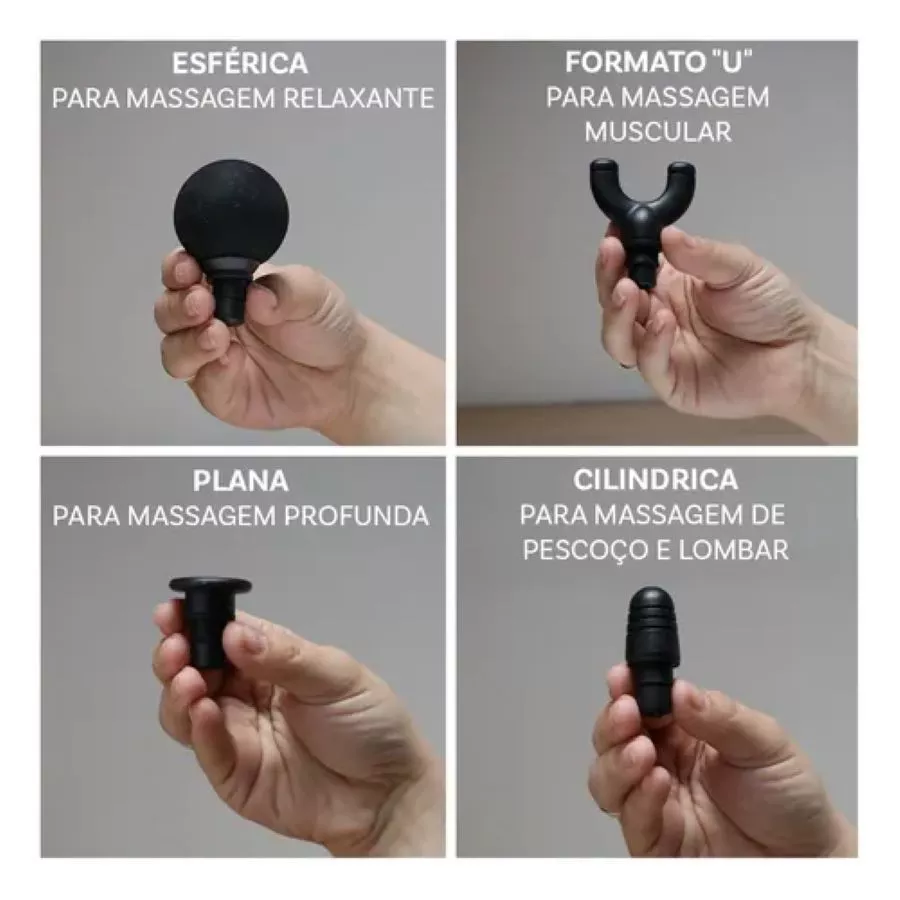 ESFÉRICA
PARA MASSAGEM RELAXANTE

FORMATO "U"
PARA MASSAGEM MUSCULAR

PLANA
PARA MASSAGEM PROFUNDA

CILINDRICA
PARA MASSAGEM DE PESCOÇO E LOMBAR